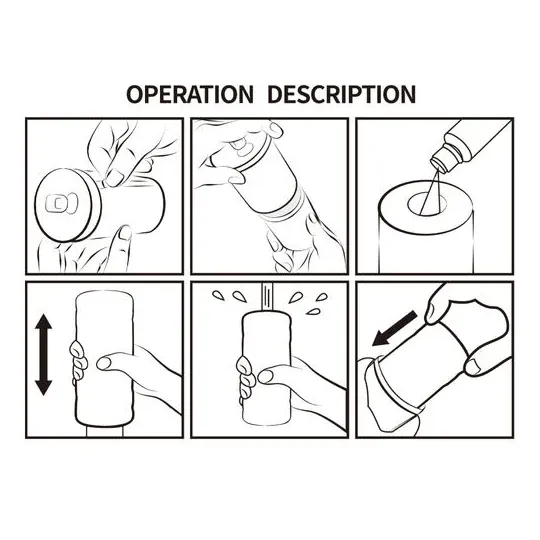 OPERATION DESCRIPTION