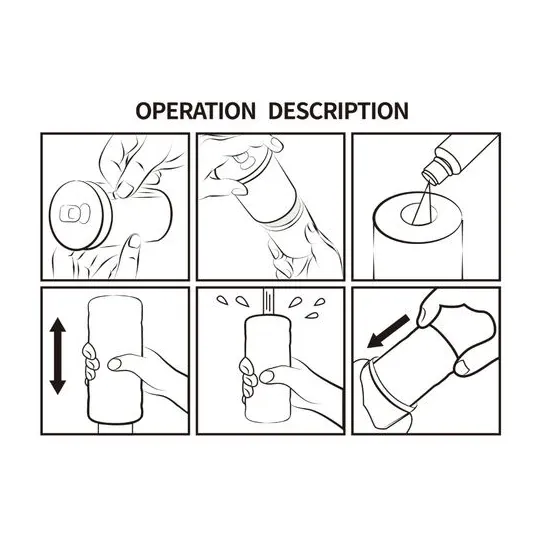 OPERATION DESCRIPTION