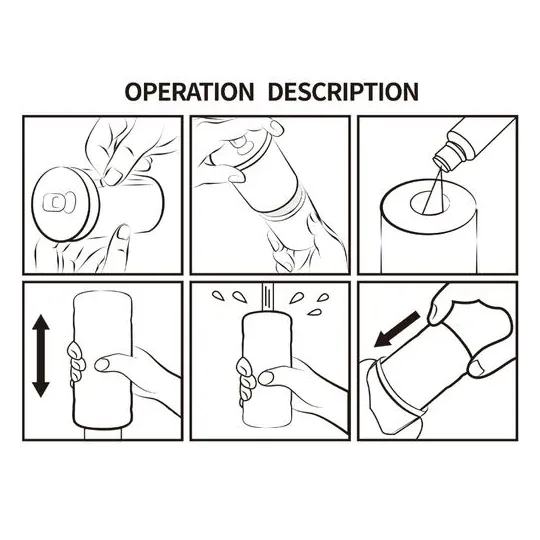 OPERATION DESCRIPTION