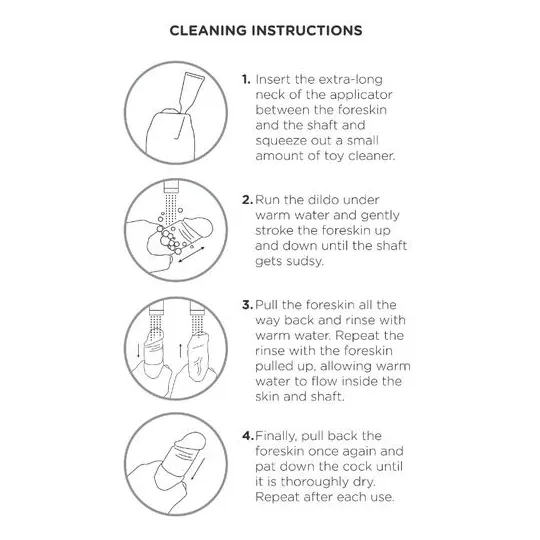 CLEANING INSTRUCTIONS

1. Insert the extra-long neck of the applicator between the foreskin and the shaft and squeeze out a small amount of toy cleaner.

2. Run the dildo under warm water and gently stroke the foreskin up and down until the shaft gets sudsy.

3. Pull the foreskin all the way back and rinse with warm water. Repeat the rinse with the foreskin pulled up, allowing warm water to flow inside the skin and shaft.

4. Finally, pull back the foreskin once again and pat down the cock until it is thoroughly dry. Repeat after each use.