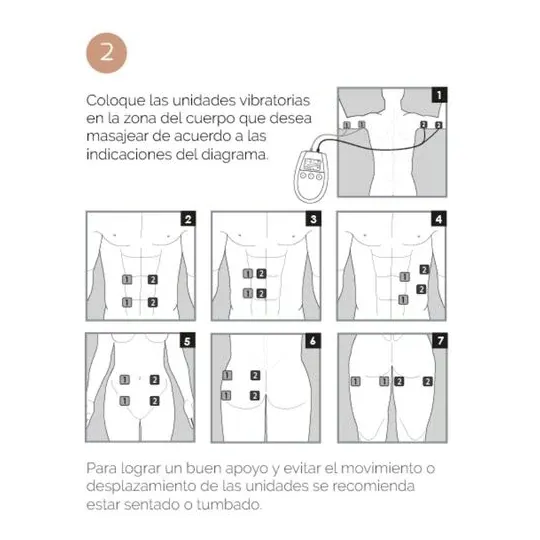 2

Coloque las unidades vibratorias en la zona del cuerpo que desea masajear de acuerdo a las indicaciones del diagrama.

1
1 1 2 2

2
1 2
1 2

3
1 2
1 2

4
2
1
2
1

5
1 2
1 2

6
1 2
1 2

7
1 1 2 2

Para lograr un buen apoyo y evitar el movimiento o desplazamiento de las unidades se recomienda estar sentado o tumbado.